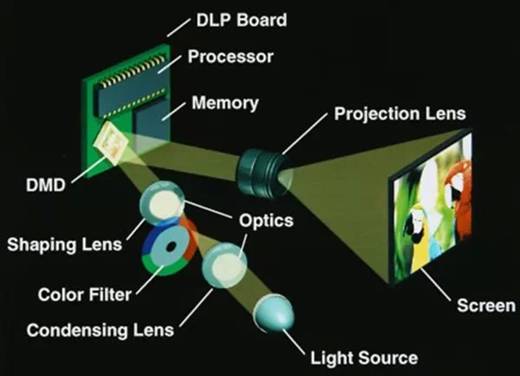 DLP Board
Processor
Memory
Projection Lens
DMD
Optics
Shaping Lens
Color Filter
Condensing Lens
Screen
Light Source